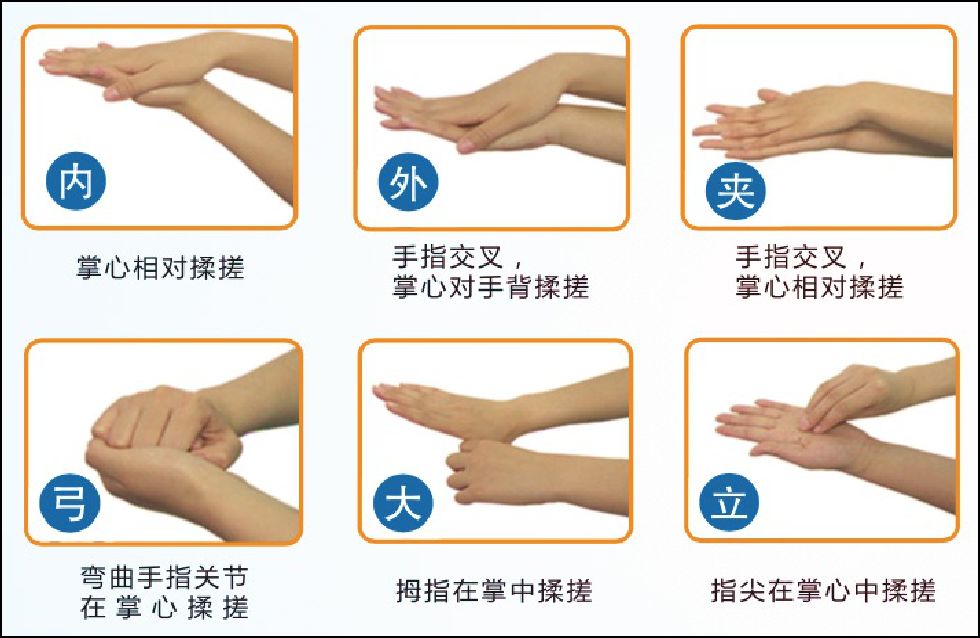 内

掌心相对揉搓

外

手指交叉，
掌心对手背揉搓

夹

手指交叉，
掌心相对揉搓

弓

弯曲手指关节
在掌心揉搓

大

拇指在掌中揉搓

立

指尖在掌心中揉搓